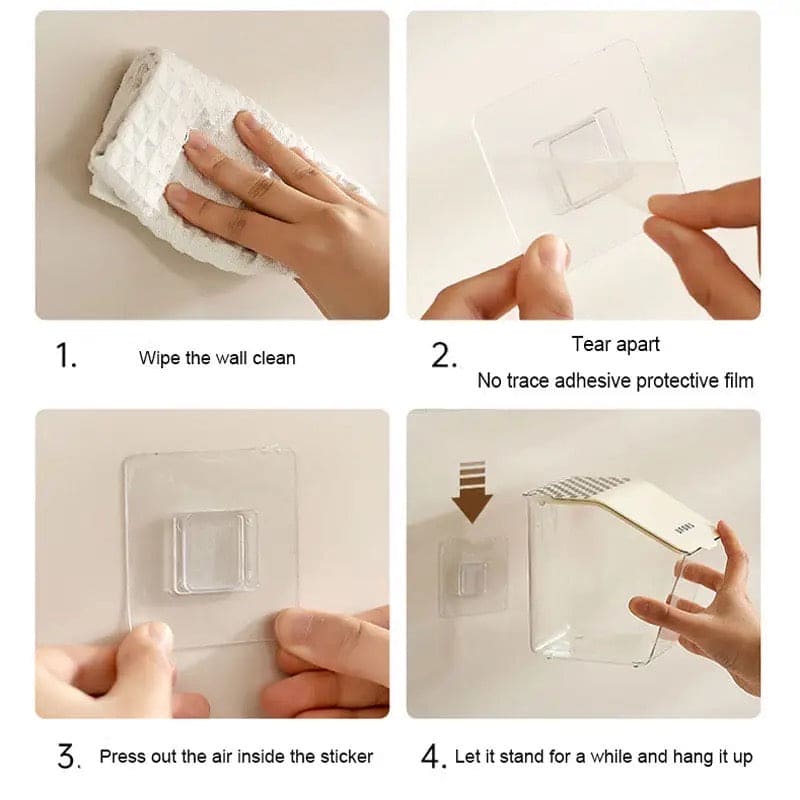 1. Wipe the wall clean

2. Tear apart
No trace adhesive protective film

3. Press out the air inside the sticker

4. Let it stand for a while and hang it up